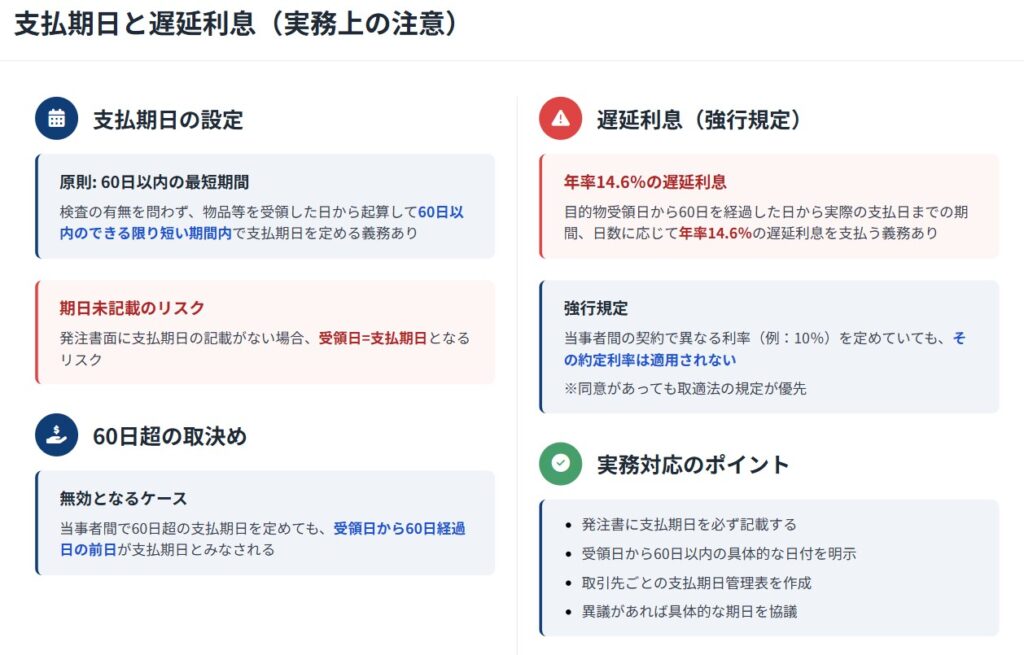 支払期日と遅延利息（実務上の注意）

支払期日の設定

原則: 60日以内の最短期間

検査の有無を問わず、物品等を受領した日から起算して60日以内のできる限り短い期間内で支払期日を定める義務あり

期日未記載のリスク

発注書面に支払期日の記載がない場合、受領日=支払期日となるリスク

60日超の取決め

無効となるケース

当事者間で60日超の支払期日を定めても、受領日から60日経過日の前日が支払期日とみなされる

遅延利息（強行規定）

年率14.6%の遅延利息

目的物受領日から60日を経過した日から実際の支払日までの期間、日数に応じて年率14.6%の遅延利息を支払う義務あり

強行規定

当事者間の契約で異なる利率（例：10%）を定めていても、その約定利率は適用されない

※同意があっても取適法の規定が優先

実務対応のポイント

• 発注書に支払期日を必ず記載する
• 受領日から60日以内の具体的な日付を明示
• 取引先ごとの支払期日管理表を作成
• 異議があれば具体的な期日を協議